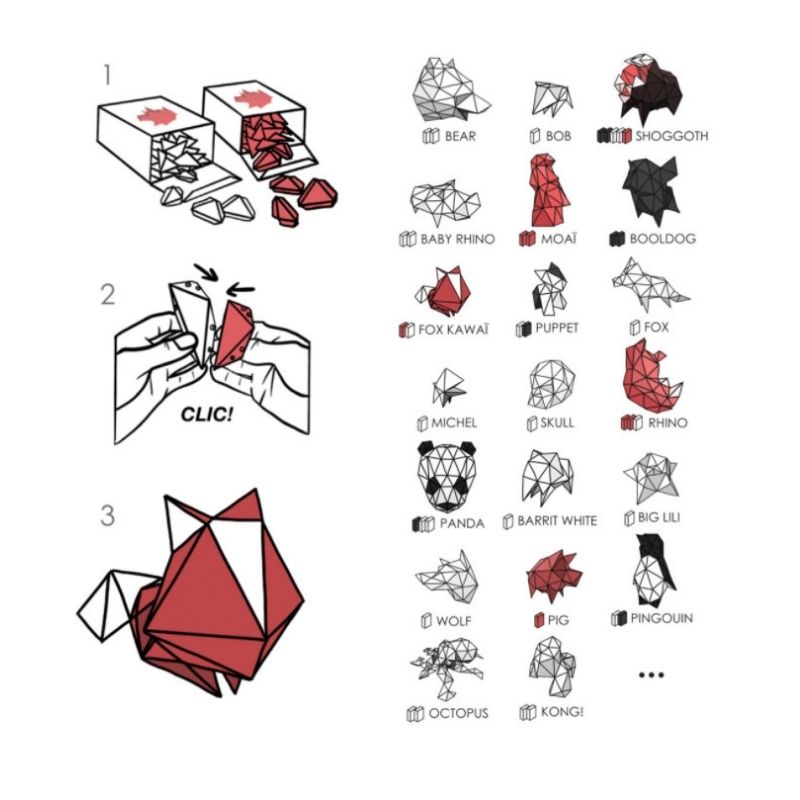 1

2

CLIC!

3

BEAR
BOB
SHOGGOTH
BABY RHINO
MOAÏ
BOOLDOG
FOX KAWAÏ
PUPPET
FOX
MICHEL
SKULL
RHINO
PANDA
BARRIT WHITE
BIG LILI
WOLF
PIG
PINGOUIN
OCTOPUS
KONG!
...