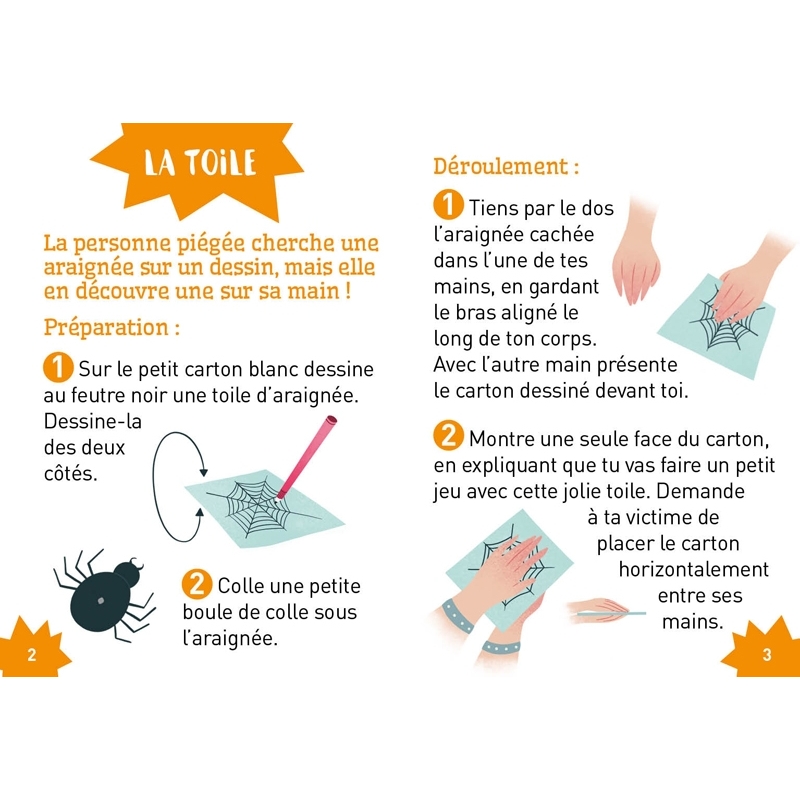 LA TOILE

La personne piégée cherche une araignée sur un dessin, mais elle en découvre une sur sa main !

Préparation :

1 Sur le petit carton blanc dessine au feutre noir une toile d'araignée. Dessine-la des deux côtés.

2 Colle une petite boule de colle sous l'araignée.

2

Déroulement :

1 Tiens par le dos l'araignée cachée dans l'une de tes mains, en gardant le bras aligné le long de ton corps. Avec l'autre main présente le carton dessiné devant toi.

2 Montre une seule face du carton, en expliquant que tu vas faire un petit jeu avec cette jolie toile. Demande à ta victime de placer le carton horizontalement entre ses mains.

3